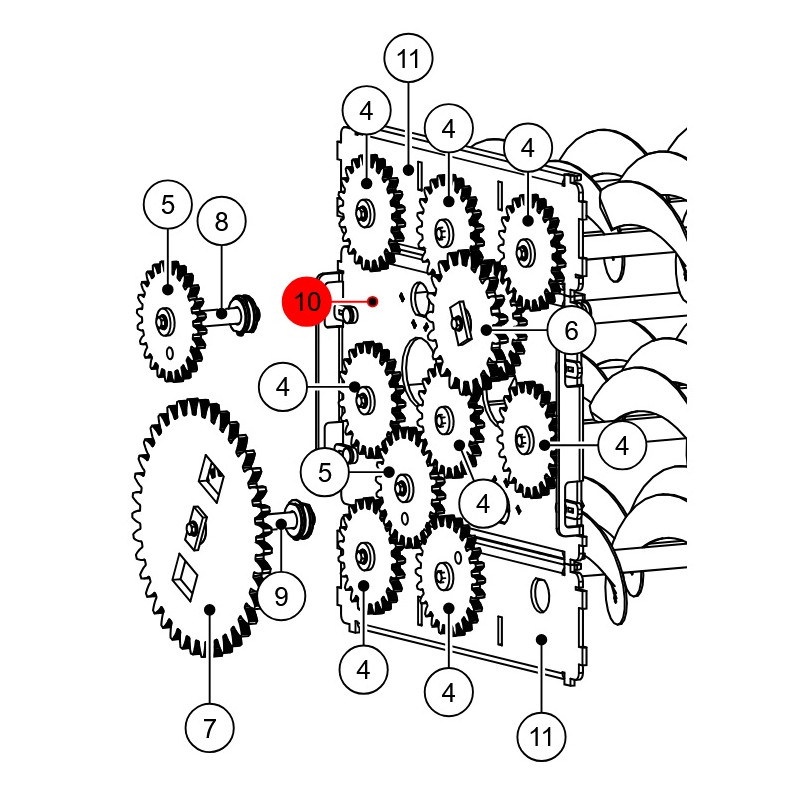 11
4
4
4
5
8
10
6
4
4
5
4
9
4
4
7
11