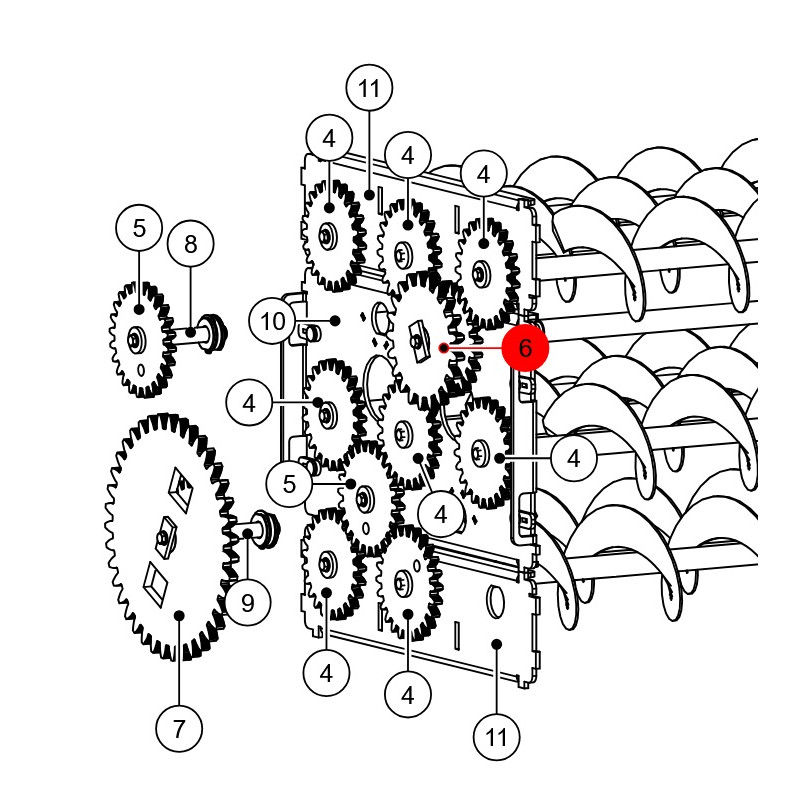 11
4
4
4
5
8
10
6
4
4
5
4
9
4
4
7
11