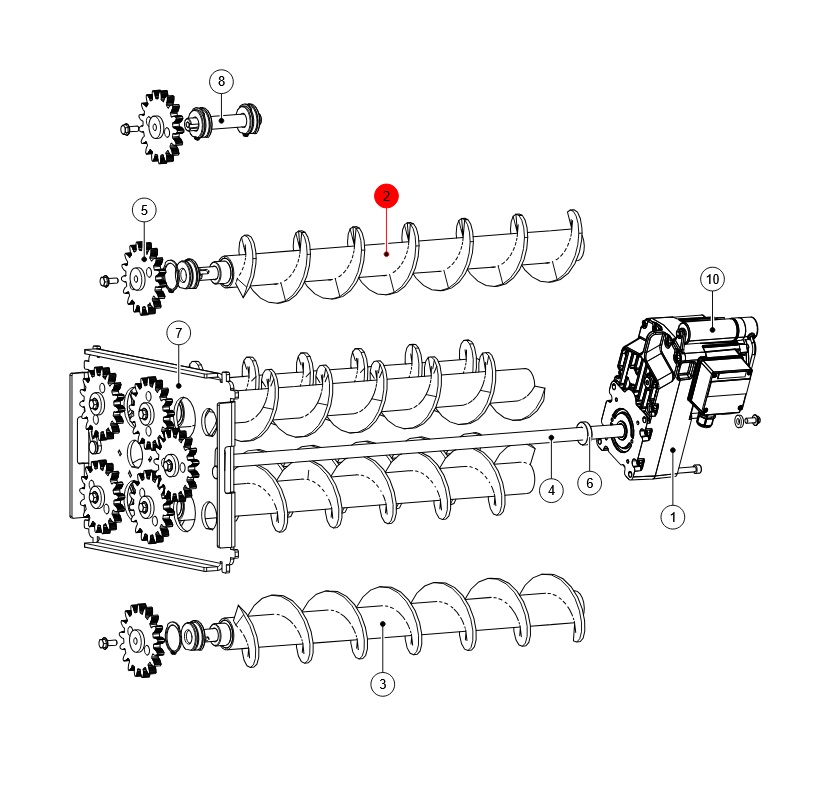 8
2
5
10
7
4
6
1
3