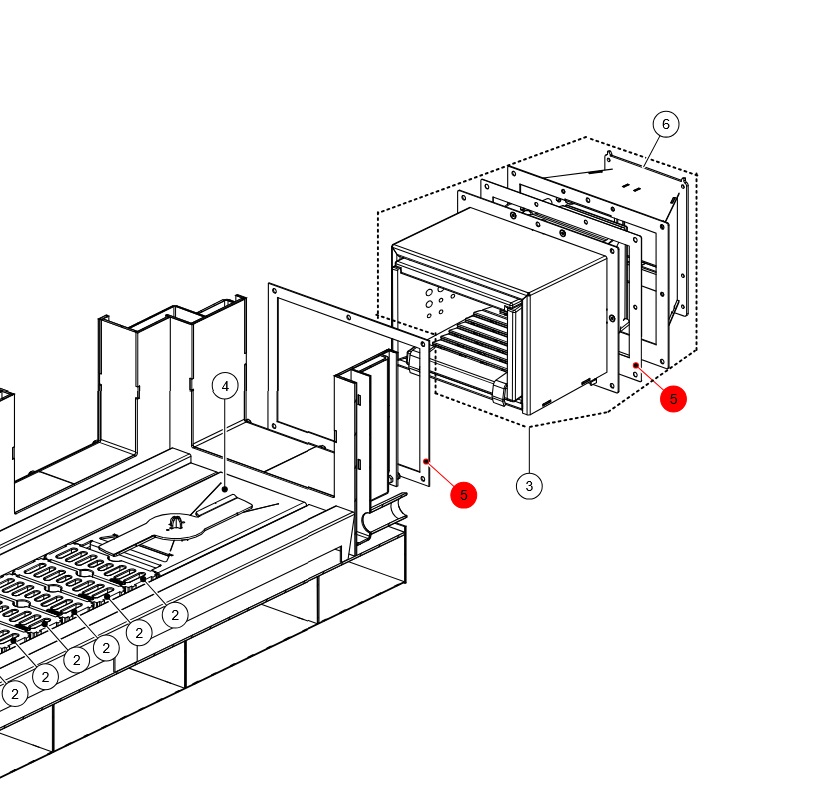 6
4
5
5
3
2
2
2
2
2
2
2