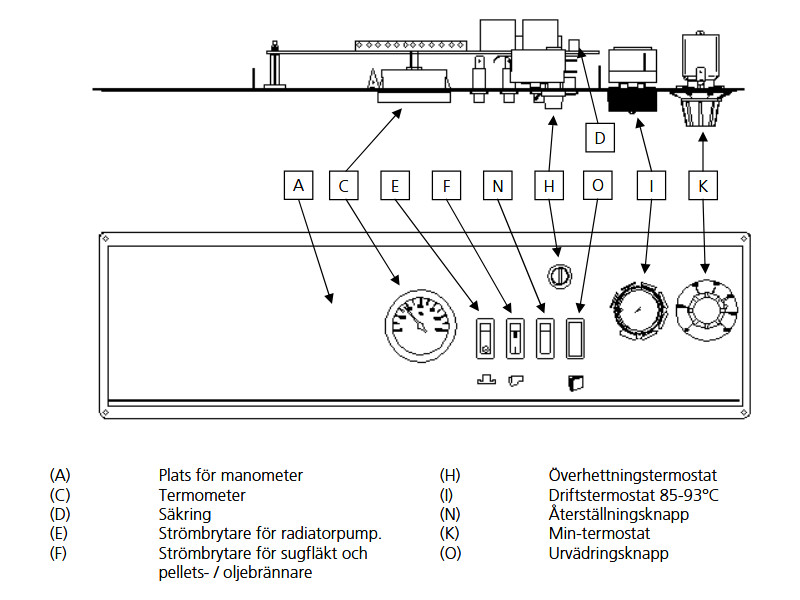 D

A C E F N H O I K

(A) Plats för manometer
(C) Termometer
(D) Säkring
(E) Strömbrytare för radiatorpump.
(F) Strömbrytare för sugfläkt och pellets- / oljebrännare

(H) Överhettningstermostat
(I) Driftstermostat 85-93°C
(N) Återställningsknapp
(K) Min-termostat
(O) Urvädringsknapp